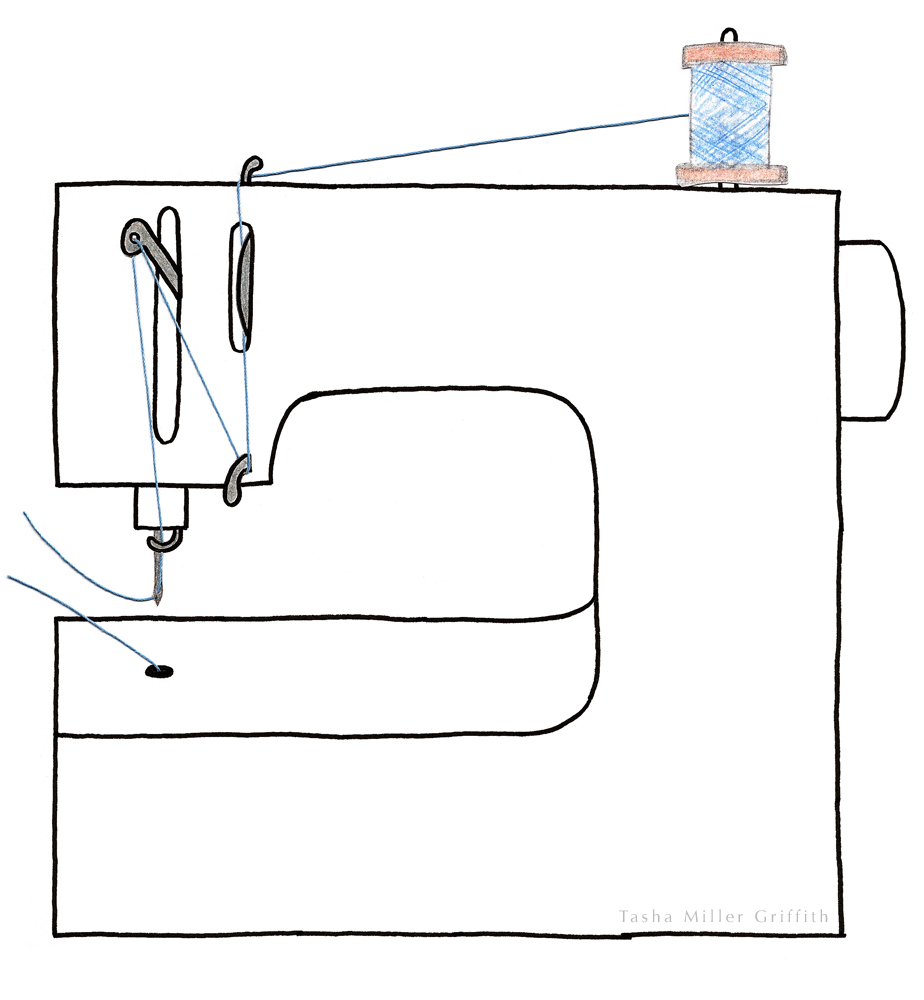 Tasha Miller Griffith